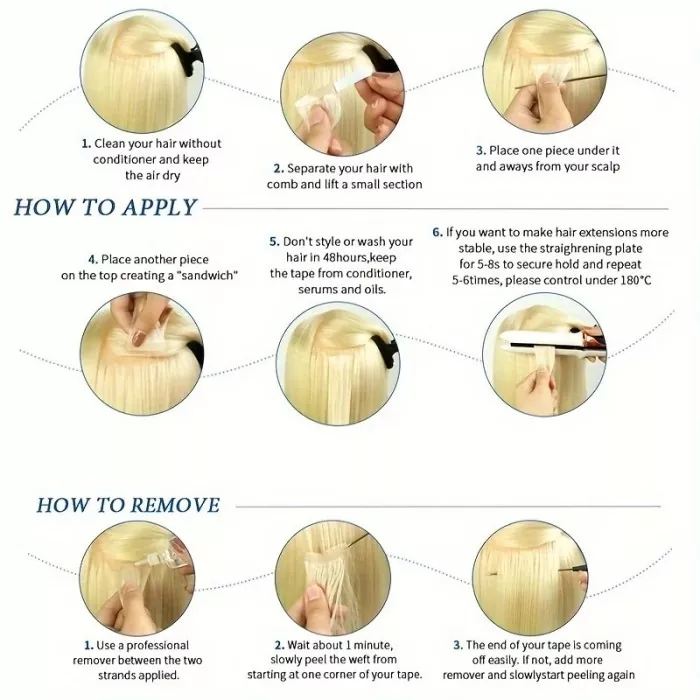 1. Clean your hair without conditioner and keep the air dry

2. Separate your hair with comb and lift a small section

3. Place one piece under it and aways from your scalp

HOW TO APPLY

4. Place another piece on the top creating a "sandwich"

5. Don't style or wash your hair in 48hours,keep the tape from conditioner, serums and oils.

6. If you want to make hair extensions more stable, use the straighrening plate for 5-8s to secure hold and repeat 5-6times, please control under 180°C

HOW TO REMOVE

1. Use a professional remover between the two strands applied.

2. Wait about 1 minute, slowly peel the weft from starting at one corner of your tape.

3. The end of your tape is coming off easily. If not, add more remover and slowlystart peeling again